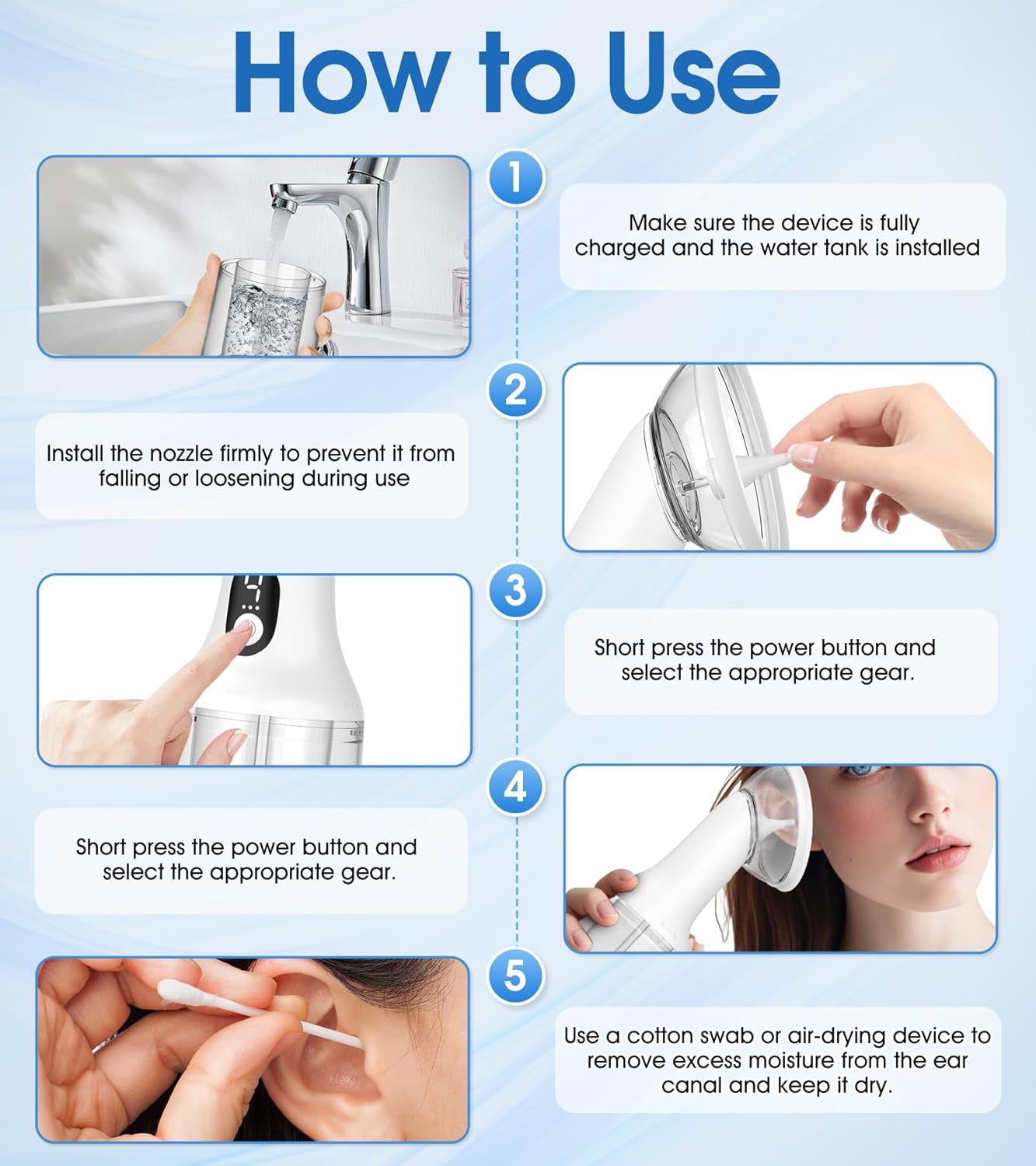 How to Use

1

Make sure the device is fully charged and the water tank is installed

2

Install the nozzle firmly to prevent it from falling or loosening during use

3

Short press the power button and select the appropriate gear.

4

Short press the power button and select the appropriate gear.

5

Use a cotton swab or air-drying device to remove excess moisture from the ear canal and keep it dry.